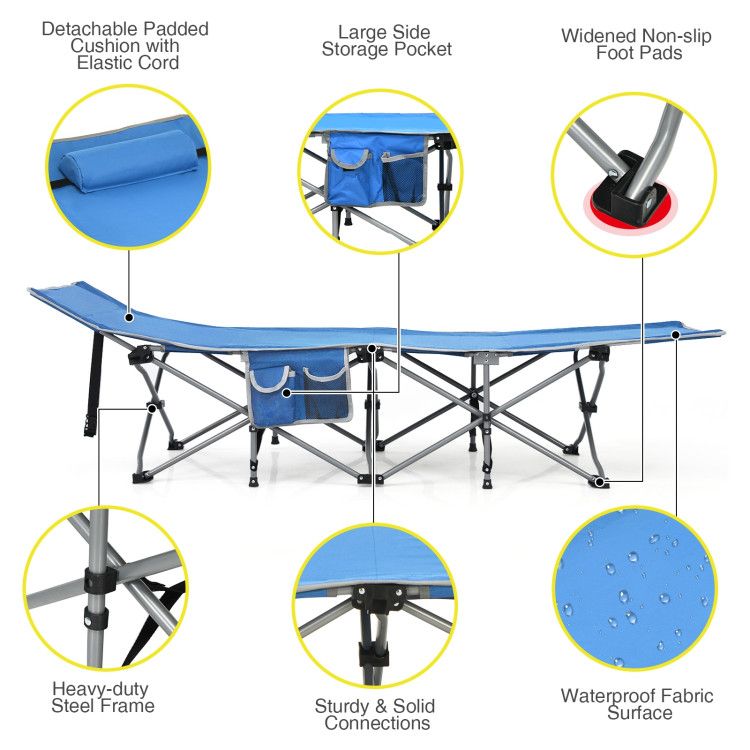 Detachable Padded Cushion with Elastic Cord

Large Side Storage Pocket

Widened Non-slip Foot Pads

Heavy-duty Steel Frame

Sturdy & Solid Connections

Waterproof Fabric Surface